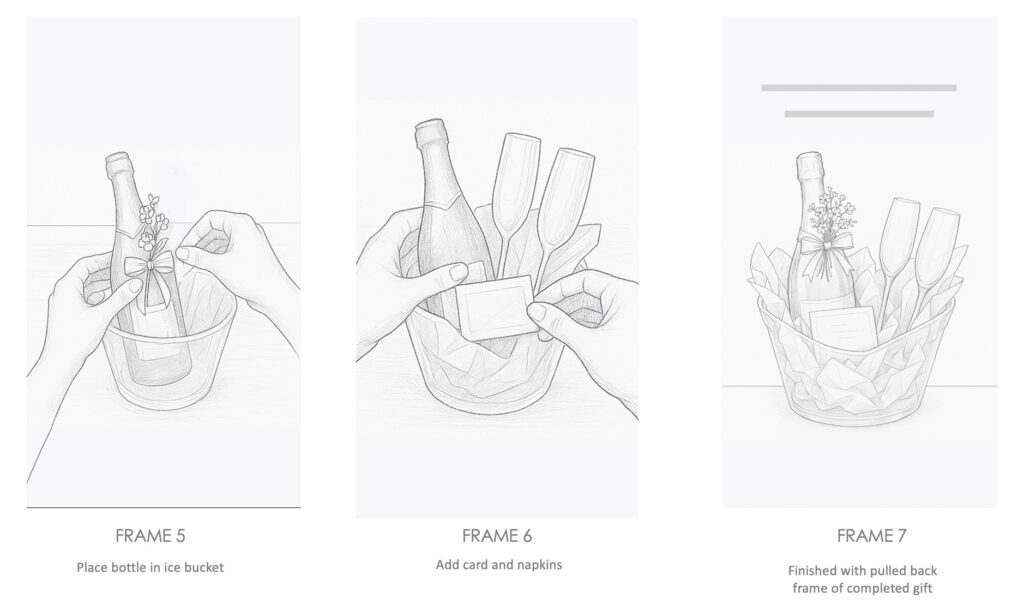 FRAME 5

Place bottle in ice bucket

FRAME 6

Add card and napkins

FRAME 7

Finished with pulled back frame of completed gift